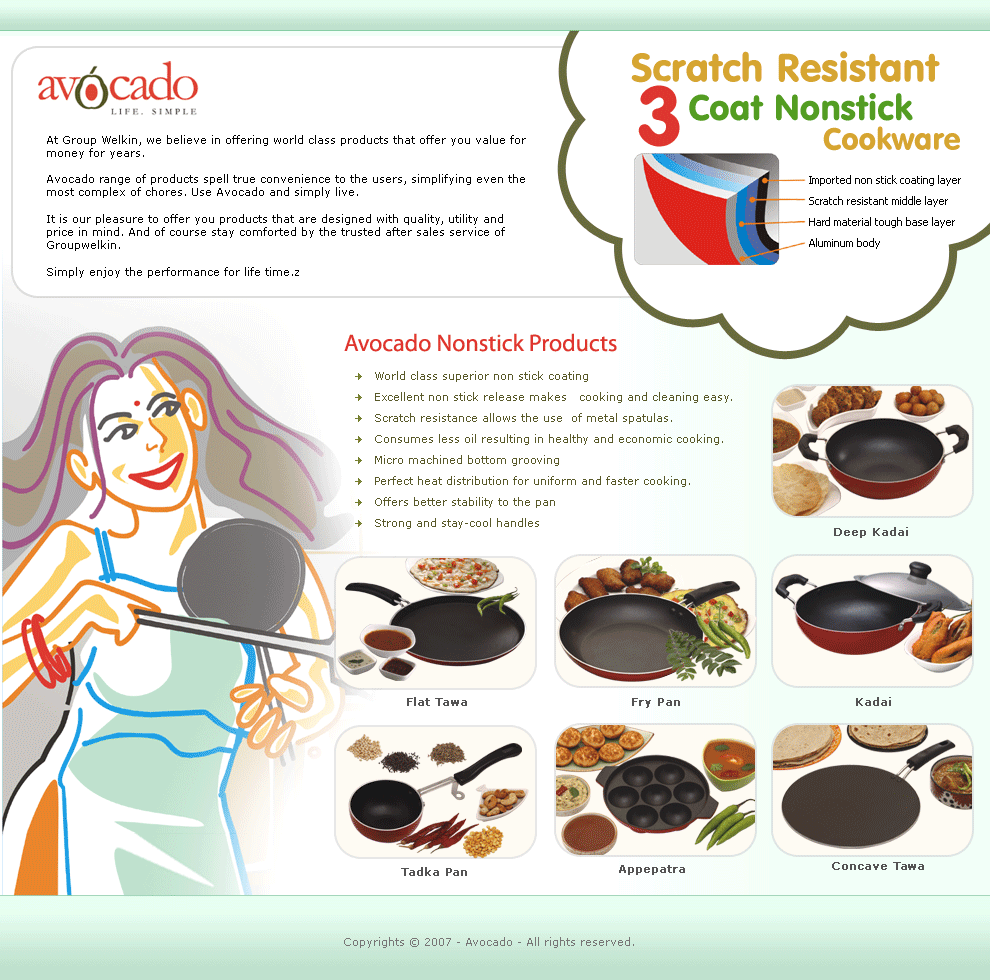 avocado
LIFE. SIMPLE

At Group Welkin, we believe in offering world class products that offer you value for money for years.

Avocado range of products spell true convenience to the users, simplifying even the most complex of chores. Use Avocado and simply live.

It is our pleasure to offer you products that are designed with quality, utility and price in mind. And of course stay comforted by the trusted after sales service of Groupwelkin.

Simply enjoy the performance for life time.z

Scratch Resistant
3 Coat Nonstick
Cookware

Imported non stick coating layer
Scratch resistant middle layer
Hard material tough base layer
Aluminum body

Avocado Nonstick Products

World class superior non stick coating
Excellent non stick release makes cooking and cleaning easy.
Scratch resistance allows the use of metal spatulas.
Consumes less oil resulting in healthy and economic cooking.
Micro machined bottom grooving
Perfect heat distribution for uniform and faster cooking.
Offers better stability to the pan
Strong and stay-cool handles

Deep Kadai

Flat Tawa

Fry Pan

Kadai

Tadka Pan

Appepatra

Concave Tawa

Copyrights © 2007 - Avocado - All rights reserved.